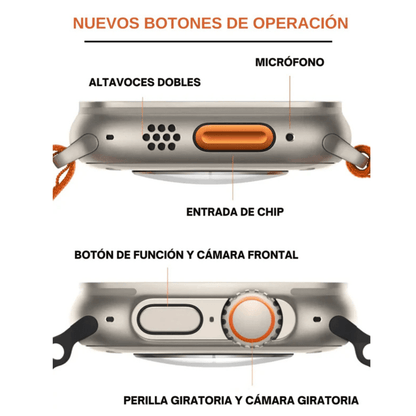 NUEVOS BOTONES DE OPERACIÓN

MICRÓFONO

ALTAVOCES DOBLES

ENTRADA DE CHIP

BOTÓN DE FUNCIÓN Y CÁMARA FRONTAL

PERILLA GIRATORIA Y CÁMARA GIRATORIA